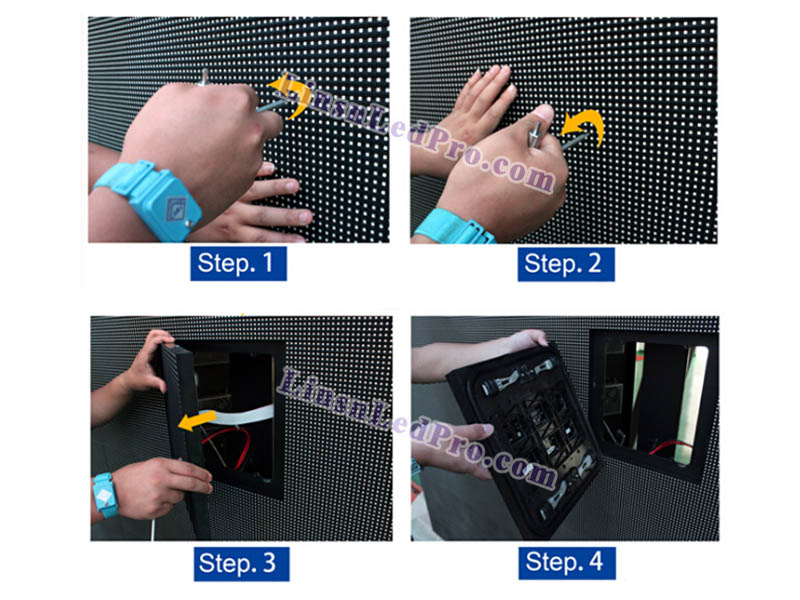 LinsnLedPro.com

Step. 1

Step. 2

LinsnLedPro.com

Step. 3

Step. 4